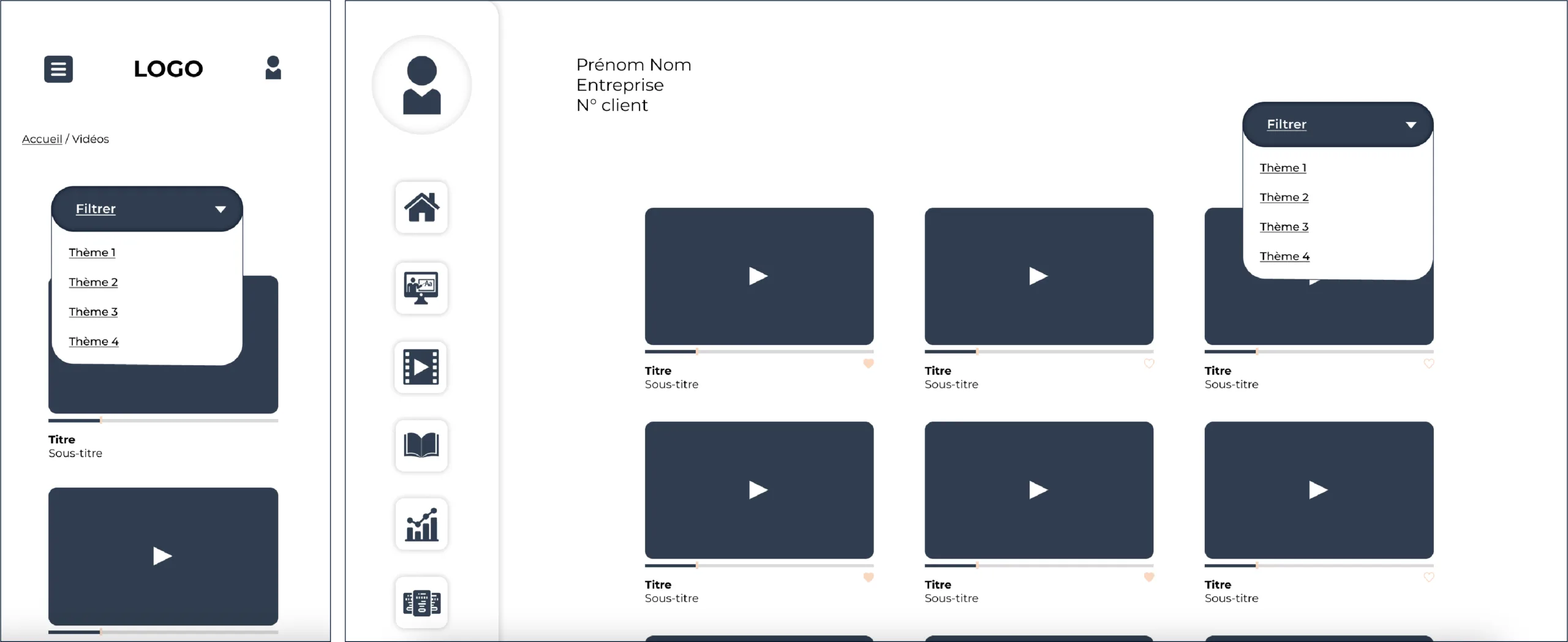 LOGO

Accueil / Vidéos

Filtrer

Thème 1

Thème 2

Thème 3

Thème 4

Titre
Sous-titre

Prénom Nom
Entreprise
N° client

Filtrer

Thème 1

Thème 2

Thème 3

Thème 4

Titre
Sous-titre

Titre
Sous-titre

Titre
Sous-titre

Titre
Sous-titre

Titre
Sous-titre

Titre
Sous-titre